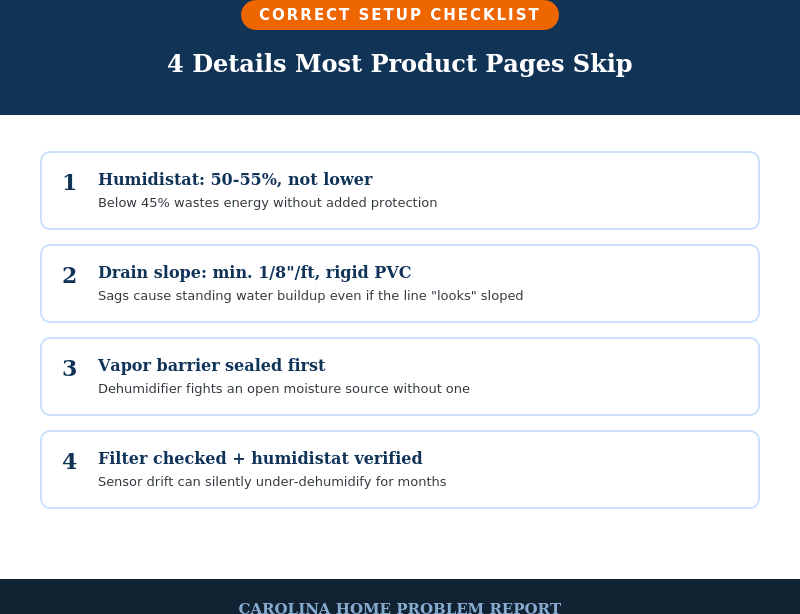 CORRECT SETUP CHECKLIST

4 Details Most Product Pages Skip

1
Humidistat: 50-55%, not lower
Below 45% wastes energy without added protection

2
Drain slope: min. 1/8"/ft, rigid PVC
Sags cause standing water buildup even if the line "looks" sloped

3
Vapor barrier sealed first
Dehumidifier fights an open moisture source without one

4
Filter checked + humidistat verified
Sensor drift can silently under-dehumidify for months

CAROLINA HOME PROBLEM REPORT